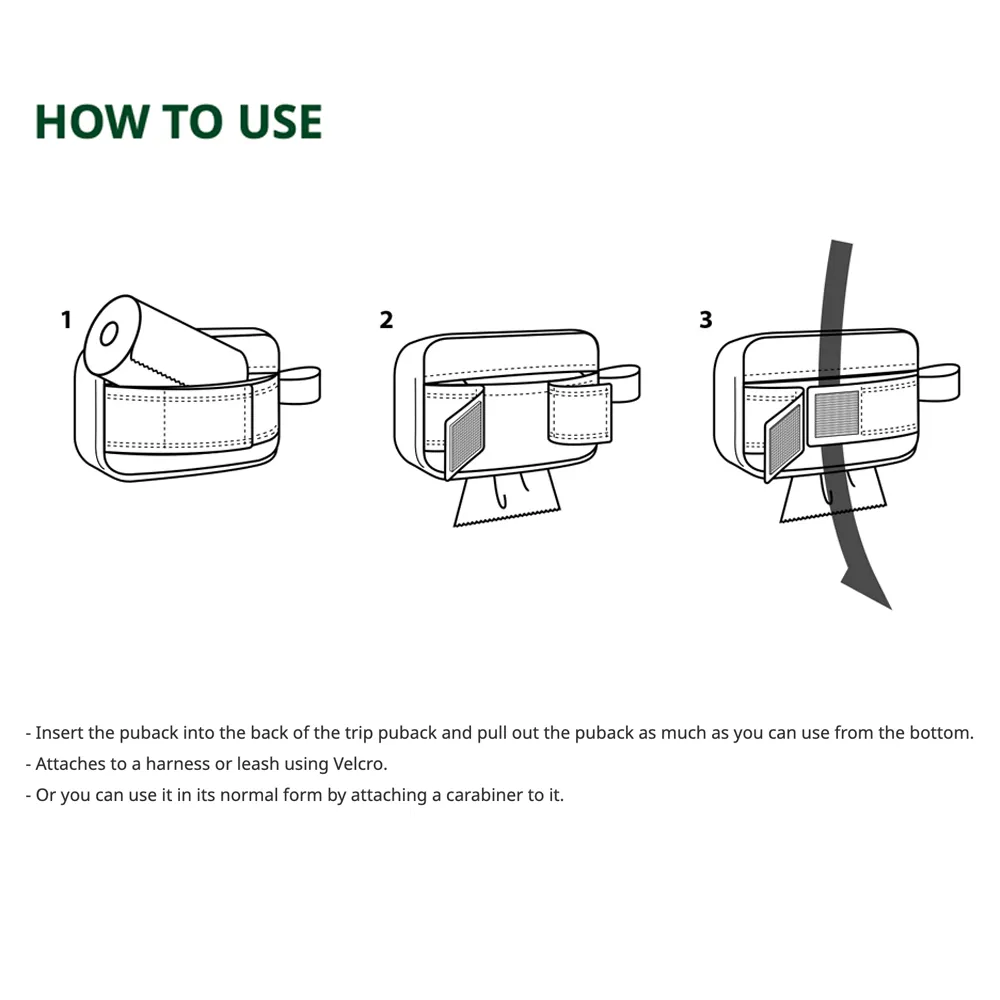 HOW TO USE

1

2

3

- Insert the puback into the back of the trip puback and pull out the puback as much as you can use from the bottom.
- Attaches to a harness or leash using Velcro.
- Or you can use it in its normal form by attaching a carabiner to it.