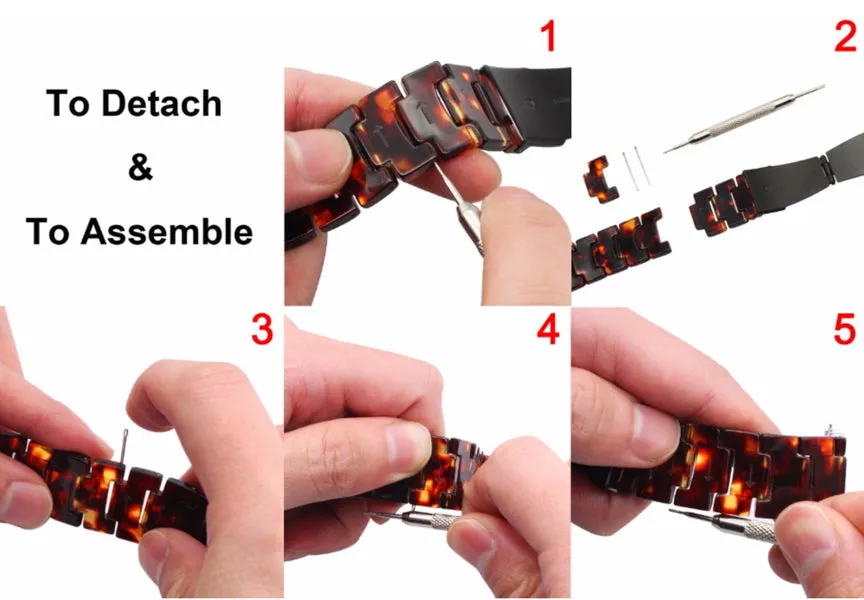 To Detach
&
To Assemble

1

2

3

4

5